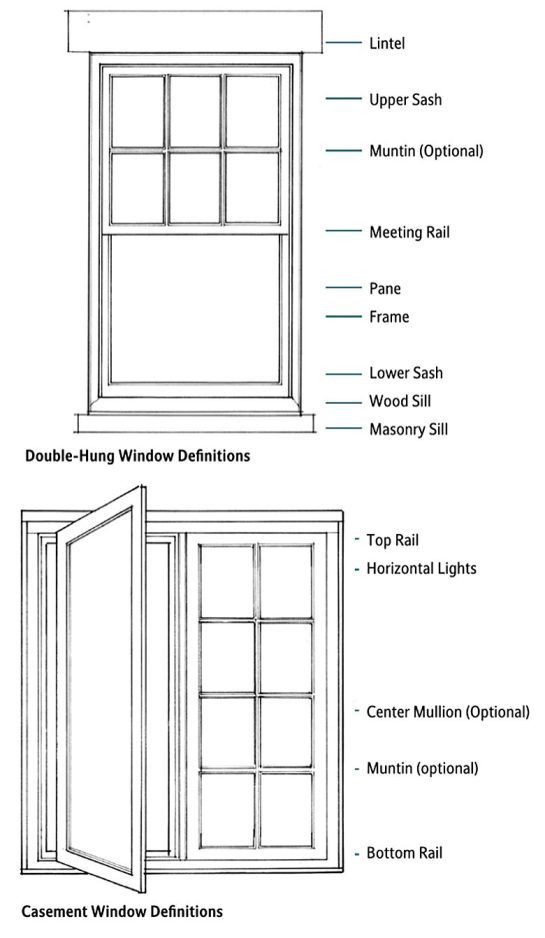 Lintel
Upper Sash
Muntin (Optional)
Meeting Rail
Pane
Frame
Lower Sash
Wood Sill
Masonry Sill

Double-Hung Window Definitions

Top Rail
Horizontal Lights
Center Mullion (Optional)
Muntin (optional)
Bottom Rail

Casement Window Definitions